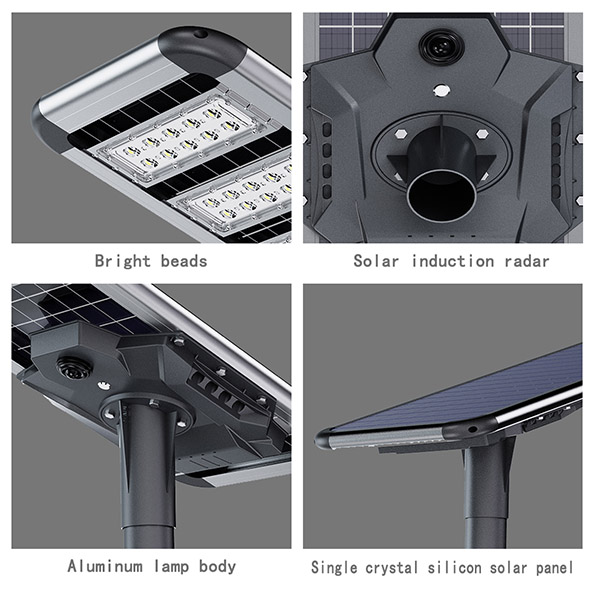 Bright beads

Solar induction radar

Aluminum lamp body

Single crystal silicon solar panel