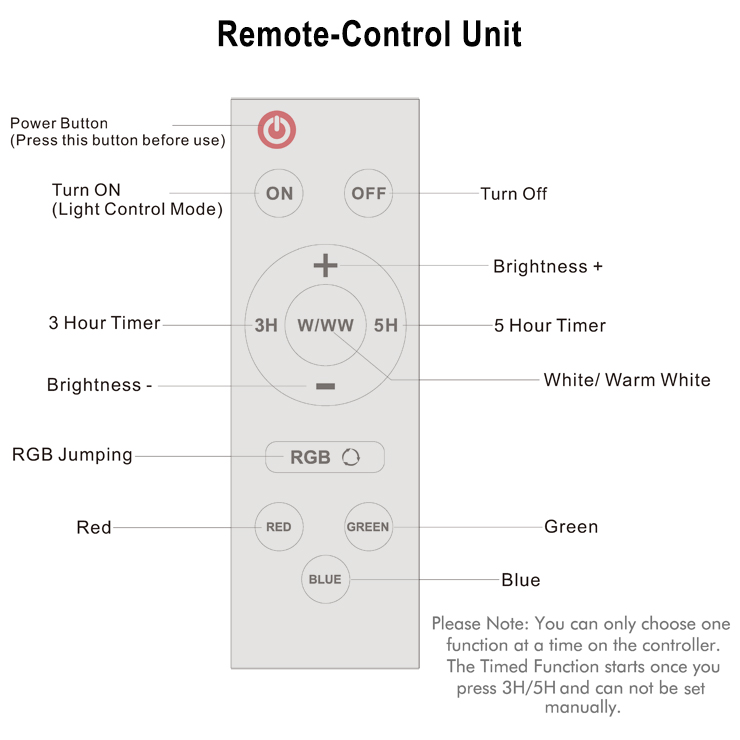 Remote-Control Unit

Power Button
(Press this button before use)

Turn ON
(Light Control Mode)

ON

OFF

Turn Off

+

Brightness +

3 Hour Timer

3H

W/WW

5H

5 Hour Timer

Brightness -

−

White/ Warm White

RGB Jumping

RGB

Red

RED

GREEN

Green

BLUE

Blue

Please Note: You can only choose one function at a time on the controller. The Timed Function starts once you press 3H/5H and can not be set manually.